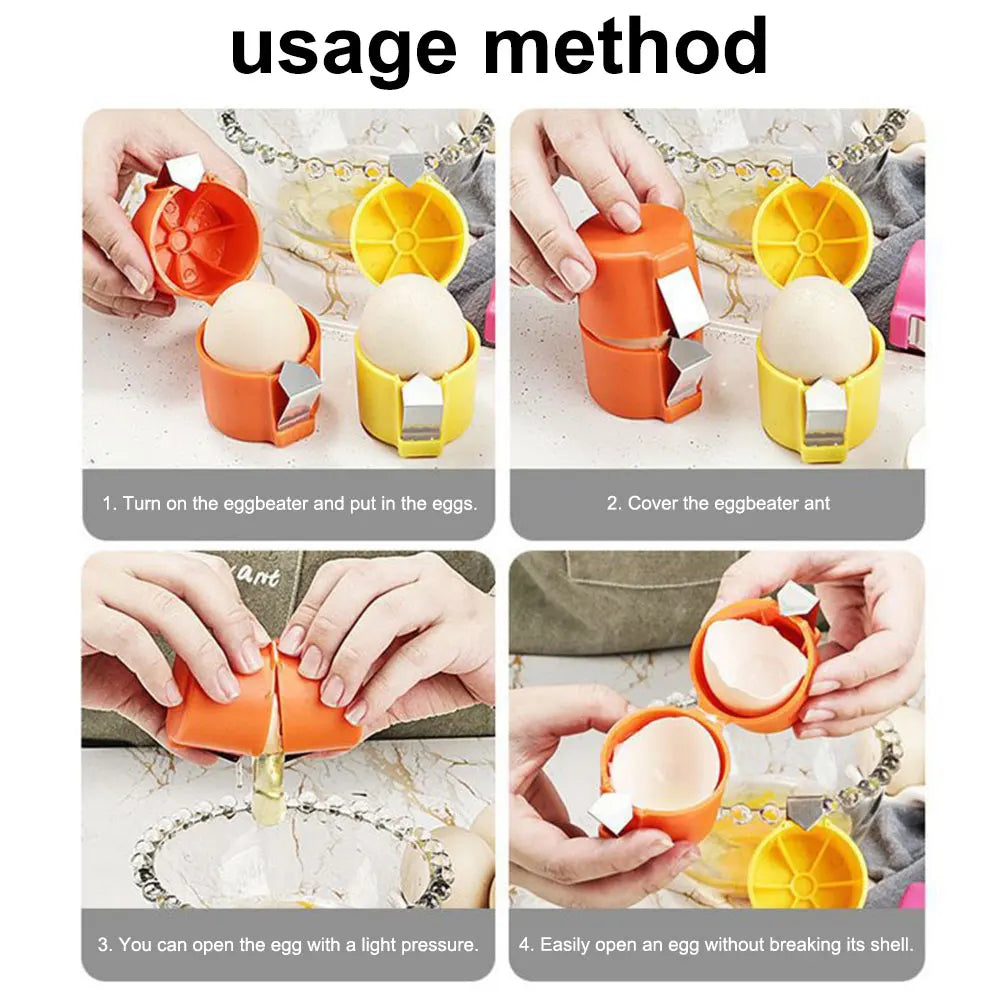 usage method

1. Turn on the eggbeater and put in the eggs.

2. Cover the eggbeater ant

ant

3. You can open the egg with a light pressure.

4. Easily open an egg without breaking its shell.